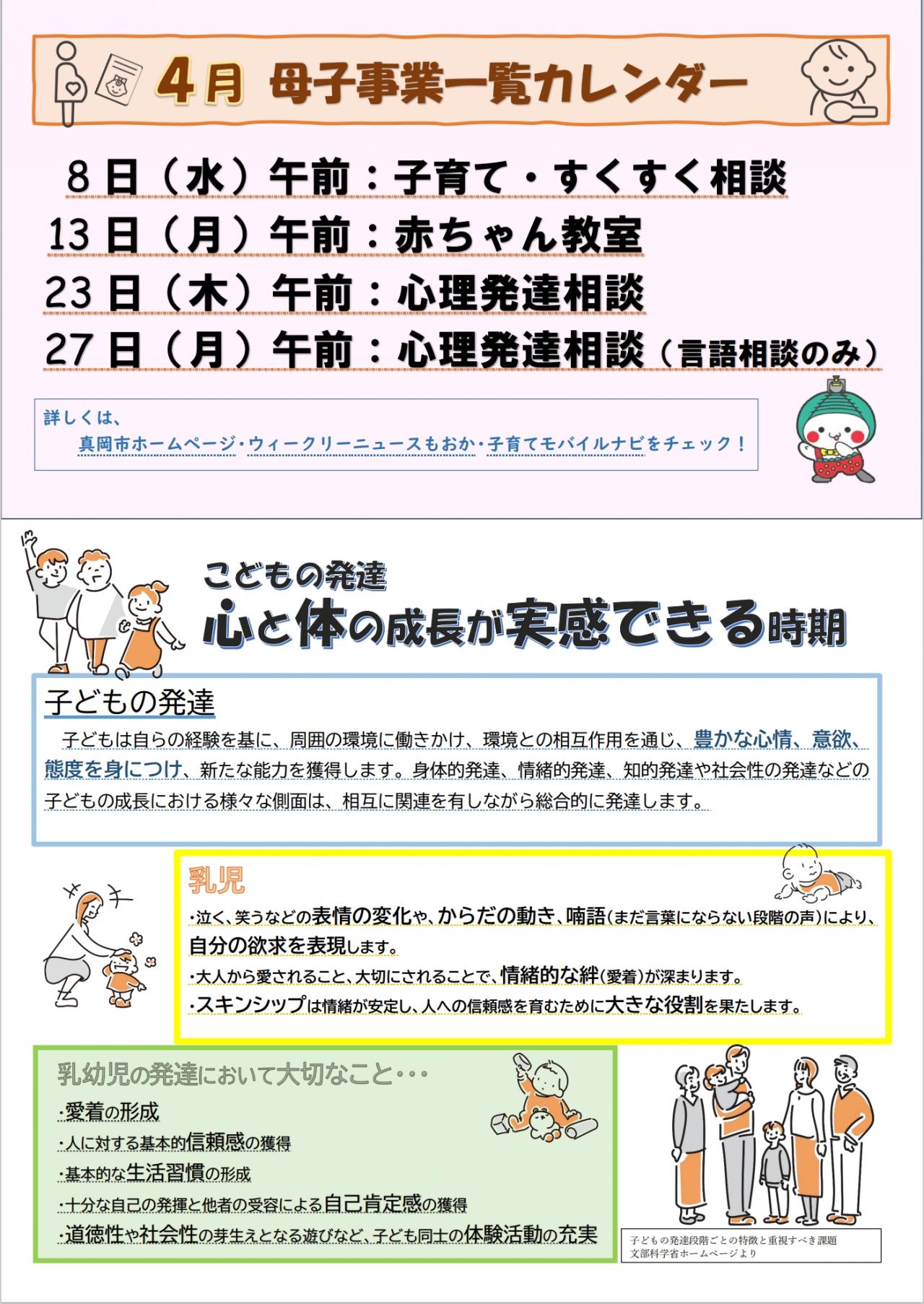 4月 母子事業一覧カレンダー

8日（水）午前：子育て・すくすく相談
13日（月）午前：赤ちゃん教室
23日（木）午前：心理発達相談
27日（月）午前：心理発達相談（言語相談のみ）

詳しくは、
真岡市ホームページ・ウィークリーニュースもおか・子育てモバイルナビをチェック！

こどもの発達
心と体の成長が実感できる時期

子どもの発達
子どもは自らの経験を基に、周囲の環境に働きかけ、環境との相互作用を通じ、豊かな心情、意欲、態度を身につけ、新たな能力を獲得します。身体的発達、情緒的発達、知的発達や社会性の発達などの子どもの成長における様々な側面は、相互に関連を有しながら総合的に発達します。

乳児
・泣く、笑うなどの表情の変化や、からだの動き、喃語（まだ言葉にならない段階の声）により、自分の欲求を表現します。
・大人から愛されること、大切にされることで、情緒的な絆（愛着）が深まります。
・スキンシップは情緒が安定し、人への信頼感を育むために大きな役割を果たします。

乳幼児の発達において大切なこと・・・
・愛着の形成
・人に対する基本的信頼感の獲得
・基本的な生活習慣の形成
・十分な自己の発揮と他者の受容による自己肯定感の獲得
・道徳性や社会性の芽生えとなる遊びなど、子ども同士の体験活動の充実

子どもの発達段階ごとの特徴と重視すべき課題
文部科学省ホームページより