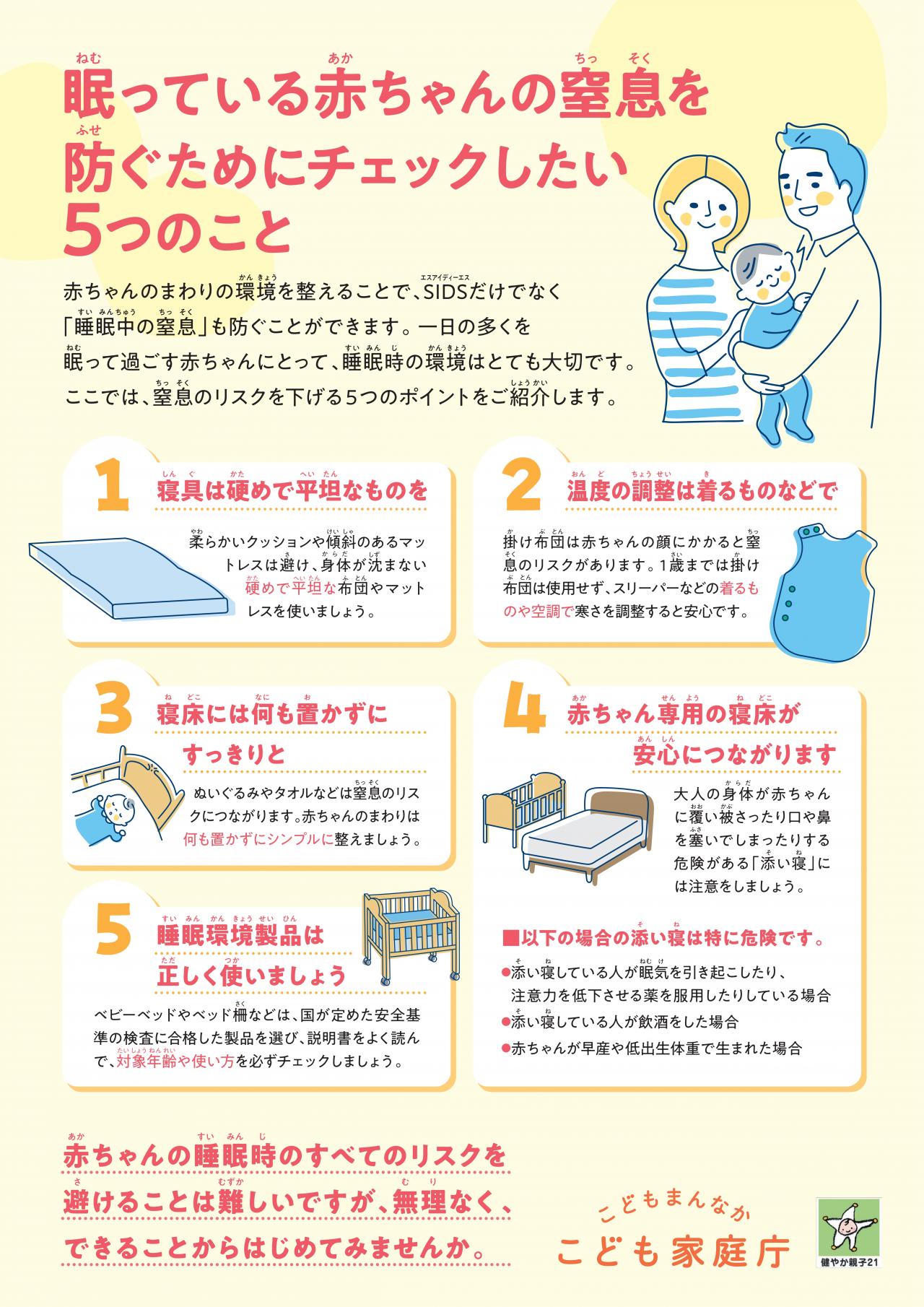 眠っている赤ちゃんの窒息を防ぐためにチェックしたい5つのこと

赤ちゃんのまわりの環境を整えることで、SIDSだけでなく「睡眠中の窒息」も防ぐことができます。一日の多くを眠って過ごす赤ちゃんにとって、睡眠時の環境はとても大切です。ここでは、窒息のリスクを下げる5つのポイントをご紹介します。

1 寝具は硬めで平坦なものを

柔らかいクッションや傾斜のあるマットレスは避け、身体が沈まない硬めで平坦な布団やマットレスを使いましょう。

2 温度の調整は着るものなどで

掛け布団は赤ちゃんの顔にかかると窒息のリスクがあります。1歳までは掛け布団は使用せず、スリーパーなどの着るものや空調で寒さを調整すると安心です。

3 寝床には何も置かずにすっきりと

ぬいぐるみやタオルなどは窒息のリスクにつながります。赤ちゃんのまわりは何も置かずにシンプルに整えましょう。

4 赤ちゃん専用の寝床が安心につながります

大人の身体が赤ちゃんに覆い被さったり口や鼻を塞いでしまったりする危険がある「添い寝」には注意をしましょう。

■以下の場合の添い寝は特に危険です。
●添い寝している人が眠気を引き起こしたり、注意力を低下させる薬を服用したりしている場合
●添い寝している人が飲酒をした場合
●赤ちゃんが早産や低出生体重で生まれた場合

5 睡眠環境製品は正しく使いましょう

ベビーベッドやベッド柵などは、国が定めた安全基準の検査に合格した製品を選び、説明書をよく読んで、対象年齢や使い方を必ずチェックしましょう。

赤ちゃんの睡眠時のすべてのリスクを避けることは難しいですが、無理なく、できることからはじめてみませんか。

こどもまんなか
こども家庭庁

健やか親子21