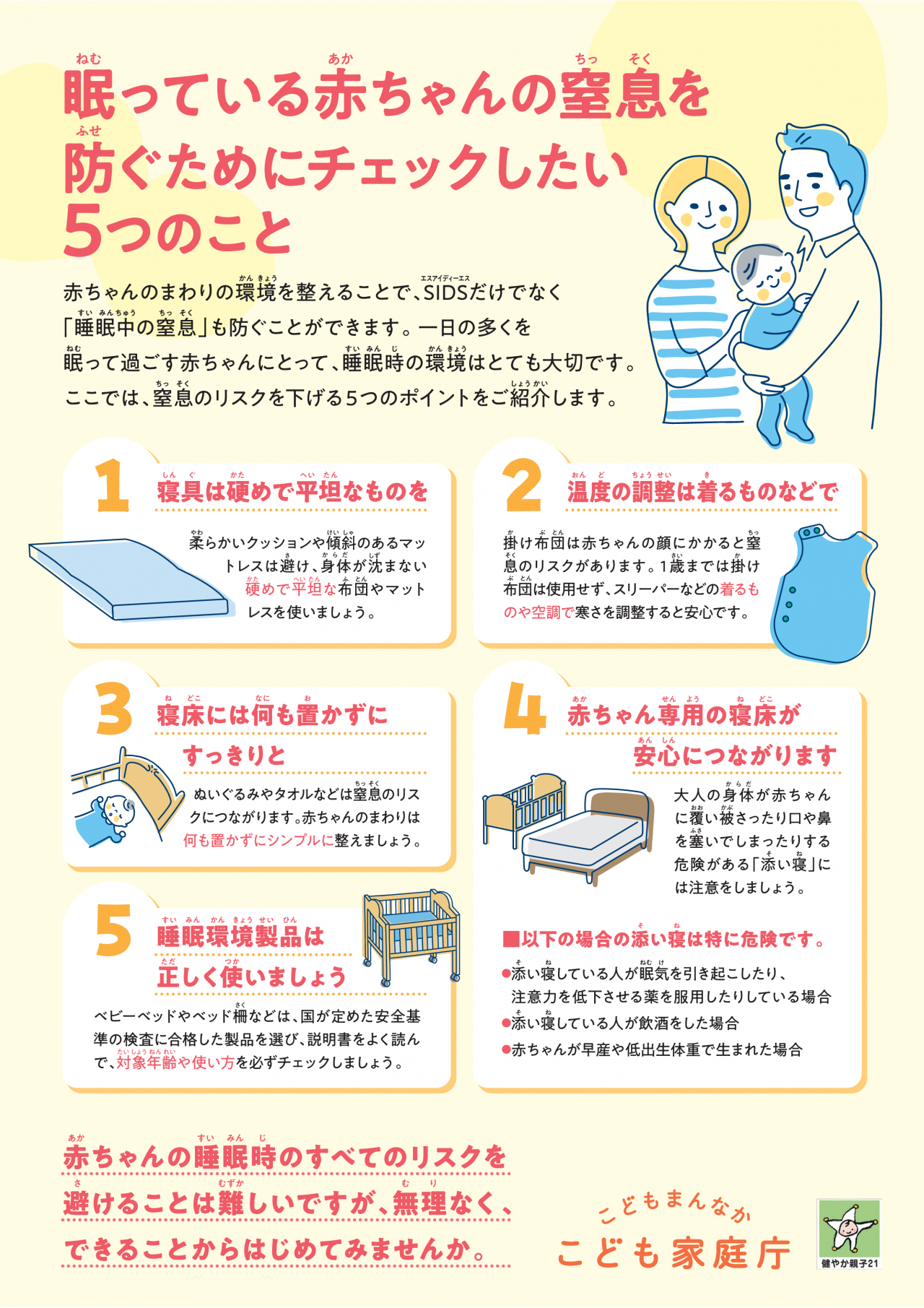 眠っている赤ちゃんの窒息を防ぐためにチェックしたい5つのこと

赤ちゃんのまわりの環境を整えることで、SIDSだけでなく「睡眠中の窒息」も防ぐことができます。一日の多くを眠って過ごす赤ちゃんにとって、睡眠時の環境はとても大切です。ここでは、窒息のリスクを下げる5つのポイントをご紹介します。

1 寝具は硬めで平坦なものを

柔らかいクッションや傾斜のあるマットレスは避け、身体が沈まない硬めで平坦な布団やマットレスを使いましょう。

2 温度の調整は着るものなどで

掛け布団は赤ちゃんの顔にかかると窒息のリスクがあります。1歳までは掛け布団は使用せず、スリーパーなどの着るものや空調で寒さを調整すると安心です。

3 寝床には何も置かずにすっきりと

ぬいぐるみやタオルなどは窒息のリスクにつながります。赤ちゃんのまわりは何も置かずにシンプルに整えましょう。

4 赤ちゃん専用の寝床が安心につながります

大人の身体が赤ちゃんに覆い被さったり口や鼻を塞いでしまったりする危険がある「添い寝」には注意をしましょう。

■以下の場合の添い寝は特に危険です。
●添い寝している人が眠気を引き起こしたり、注意力を低下させる薬を服用したりしている場合
●添い寝している人が飲酒をした場合
●赤ちゃんが早産や低出生体重で生まれた場合

5 睡眠環境製品は正しく使いましょう

ベビーベッドやベッド柵などは、国が定めた安全基準の検査に合格した製品を選び、説明書をよく読んで、対象年齢や使い方を必ずチェックしましょう。

赤ちゃんの睡眠時のすべてのリスクを避けることは難しいですが、無理なく、できることからはじめてみませんか。

こどもまんなか
こども家庭庁

健やか親子21